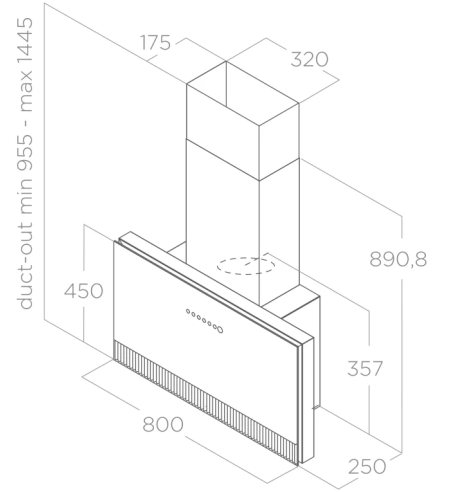 duct-out min 955 - max 1445
175
320
890,8
450
357
800
250